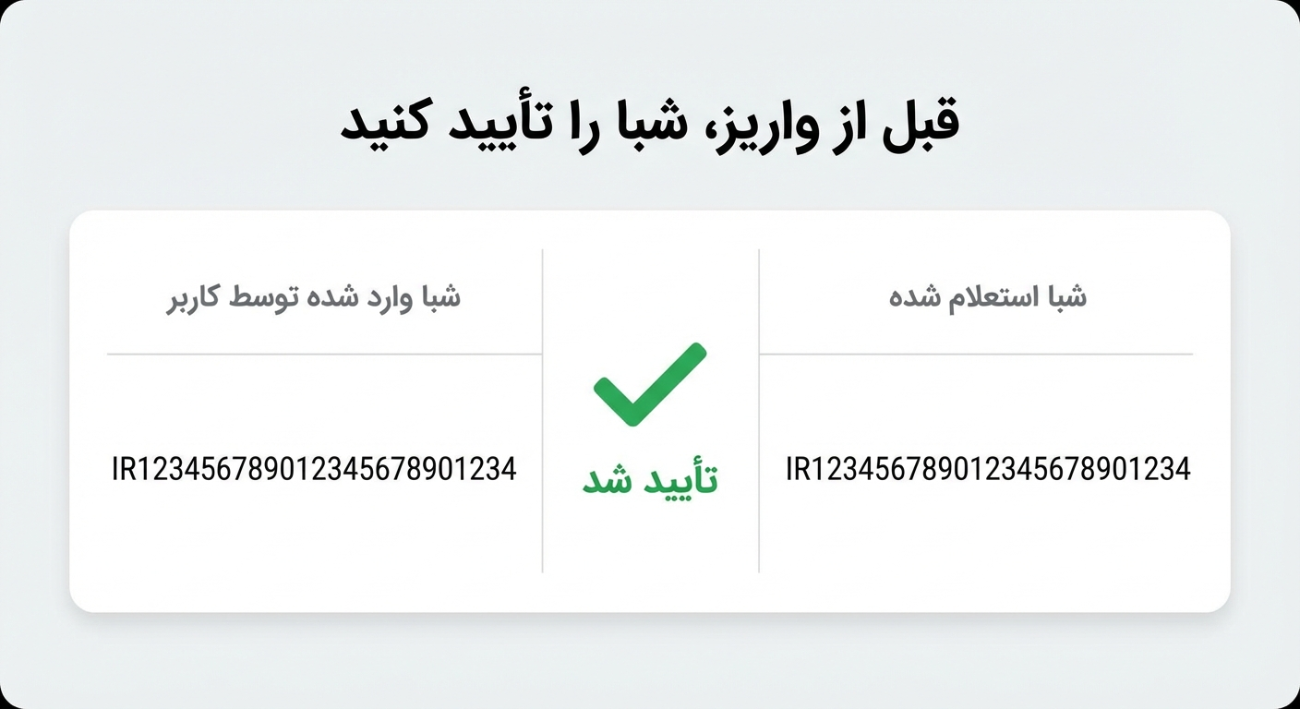 قبل از واریز، شبا را تأیید کنید

شبا استعلام شده

IR123456789012345678901234

تأیید شد

شبا وارد شده توسط کاربر

IR123456789012345678901234